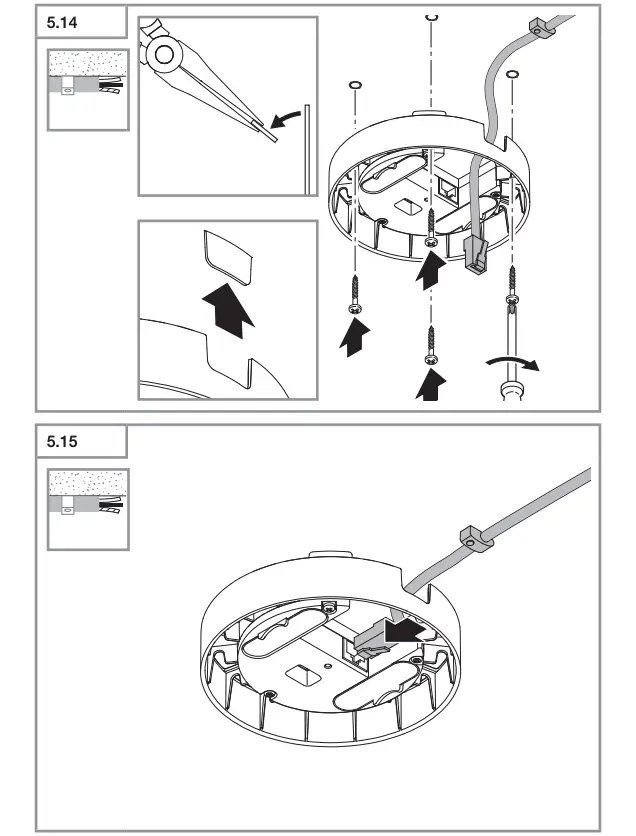 5.14

5.15