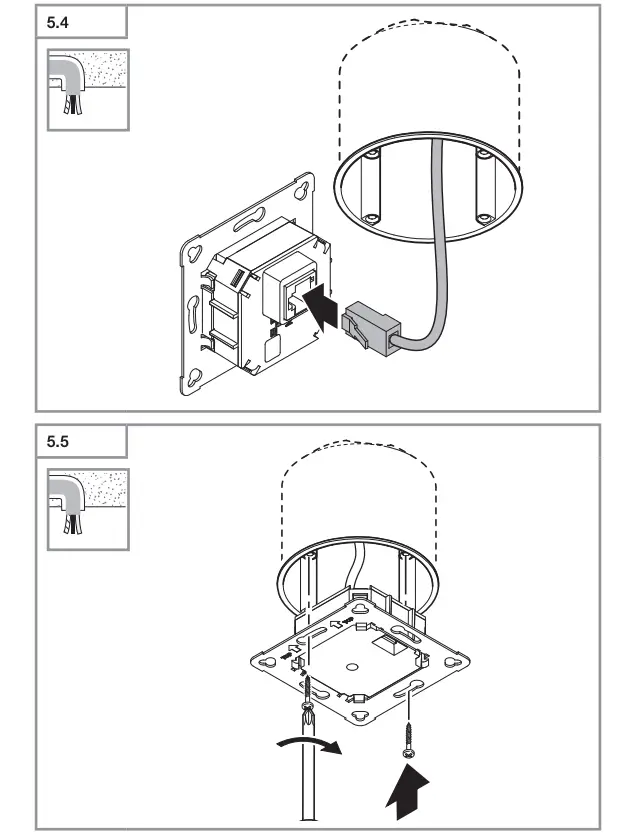 5.4

5.5