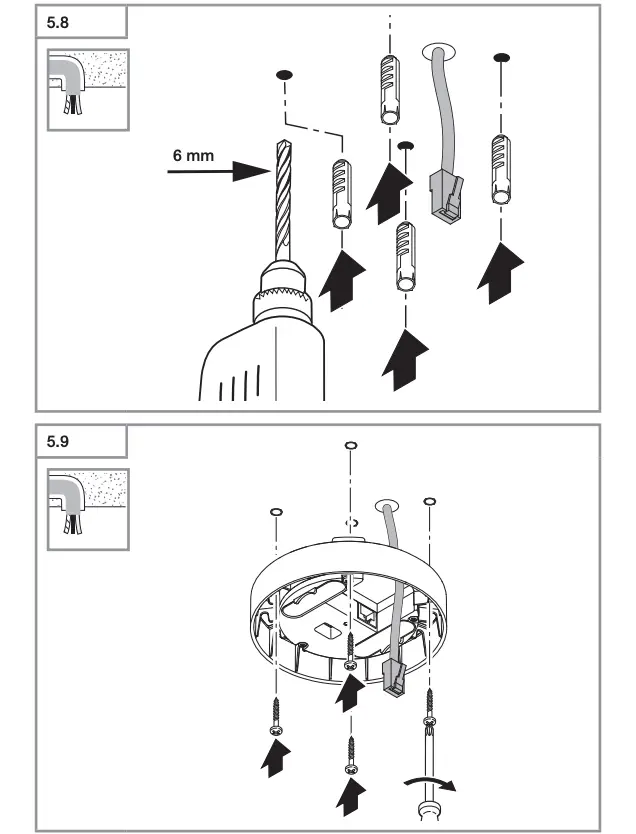 5.8

6 mm

5.9