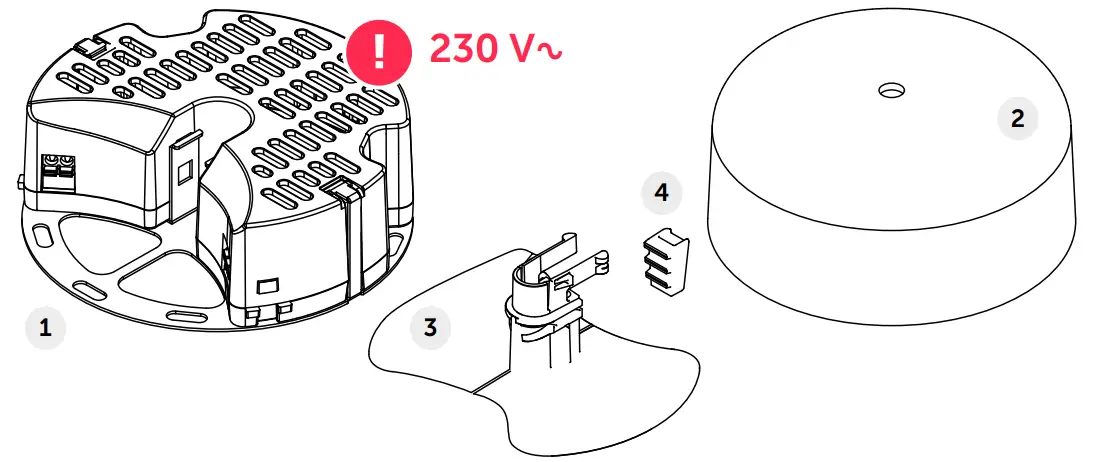 ! 230 V~

1

2

3

4