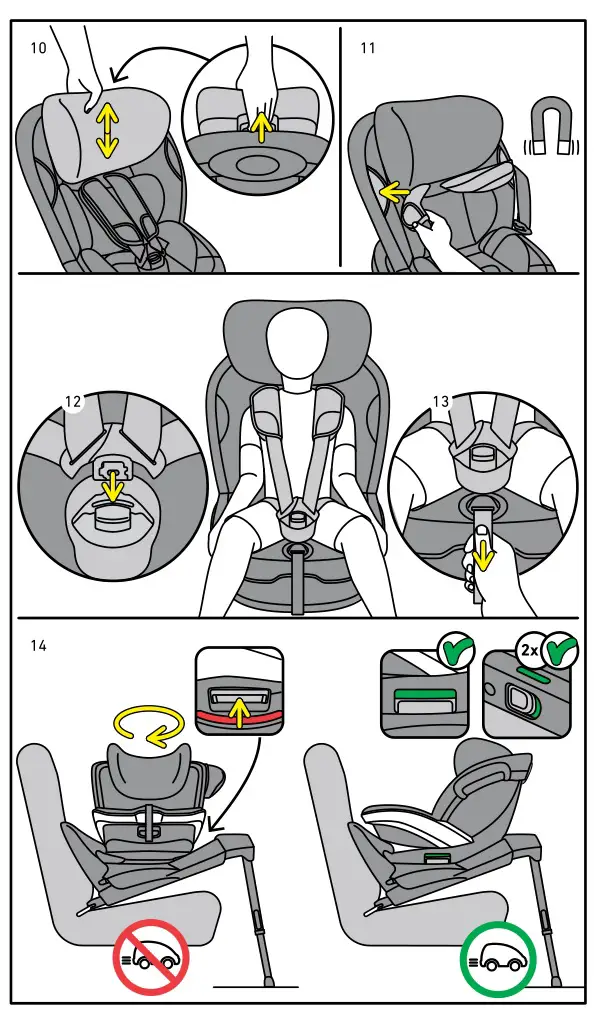 10

11

12

13

14

2x