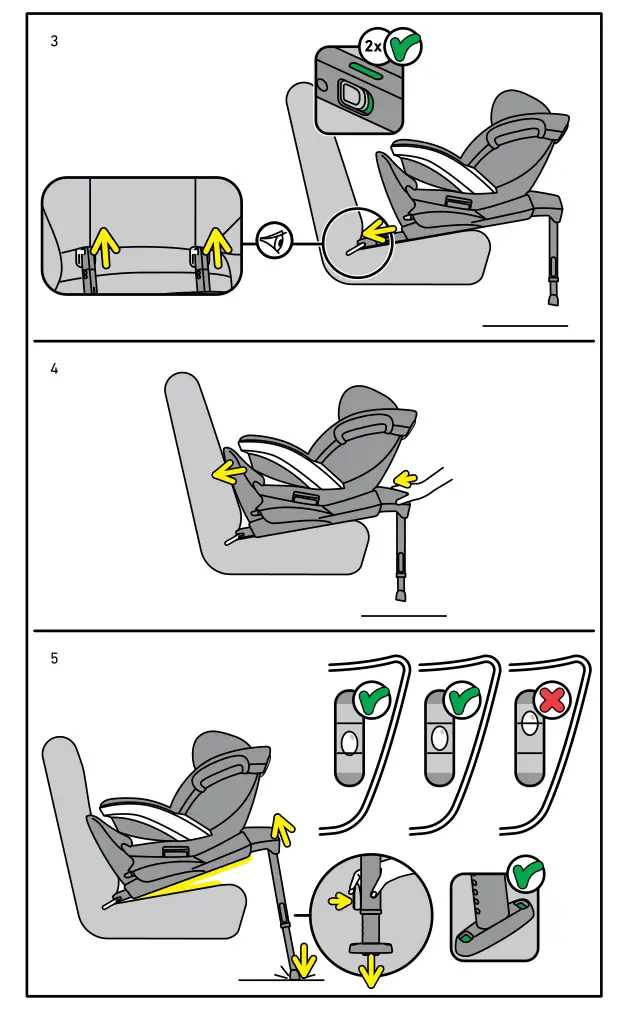 3

2x

4

5