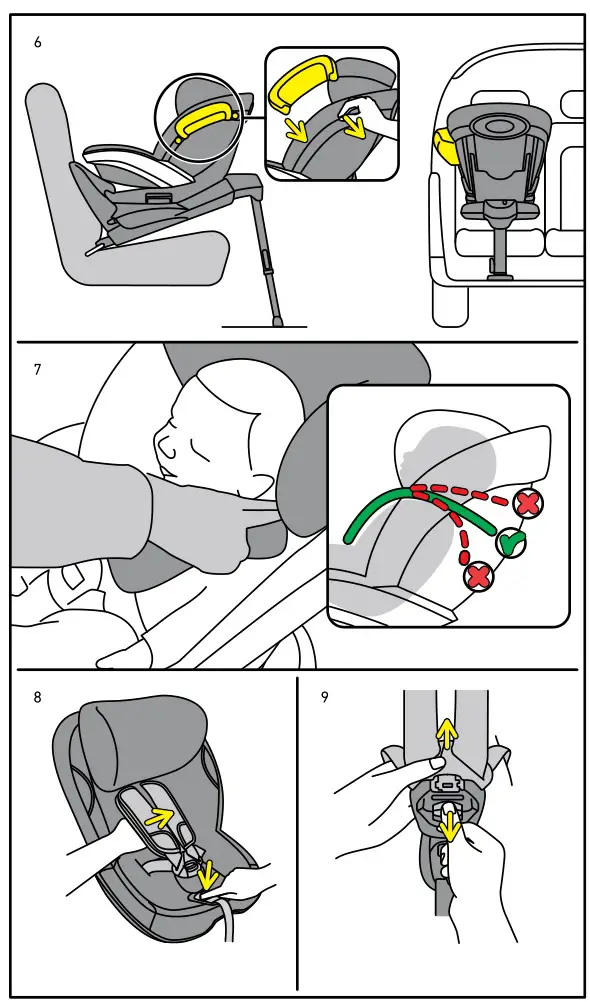 6

7

8

9