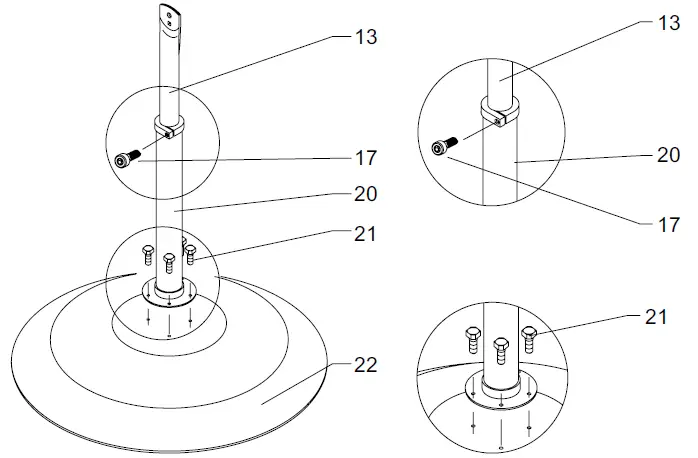 13
17
20
21
22
13
20
17
21