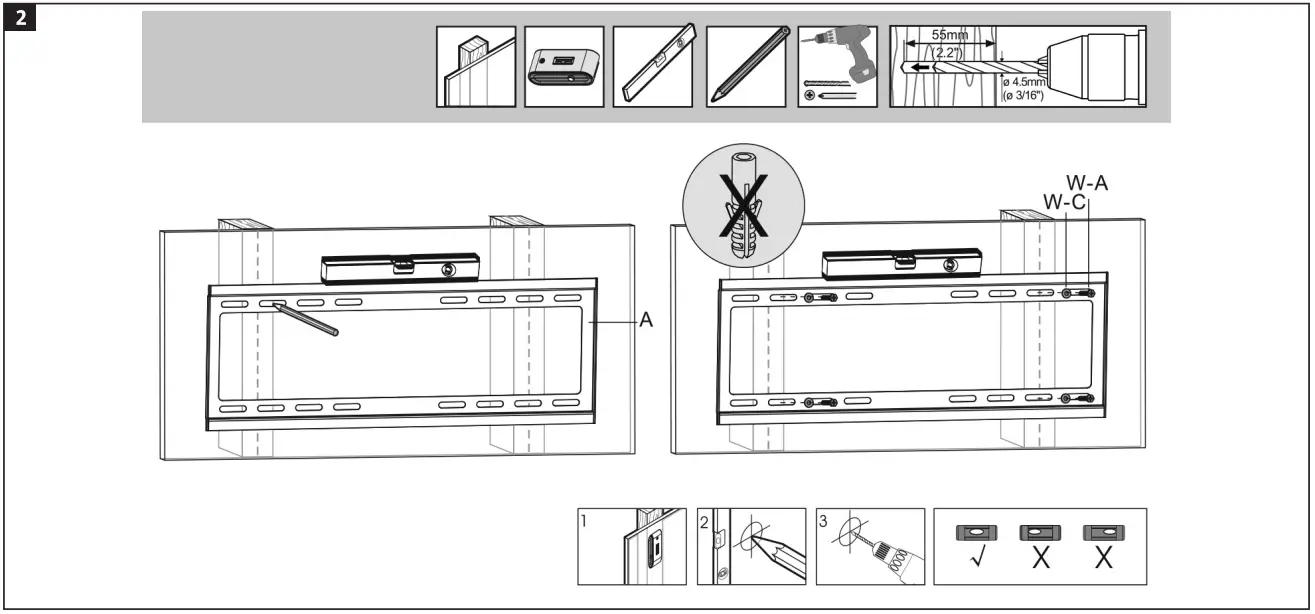 2

55mm
(2.2")
ø 4.5mm
(ø 3/16")

A

W-A
W-C

1
2
3

√ X X