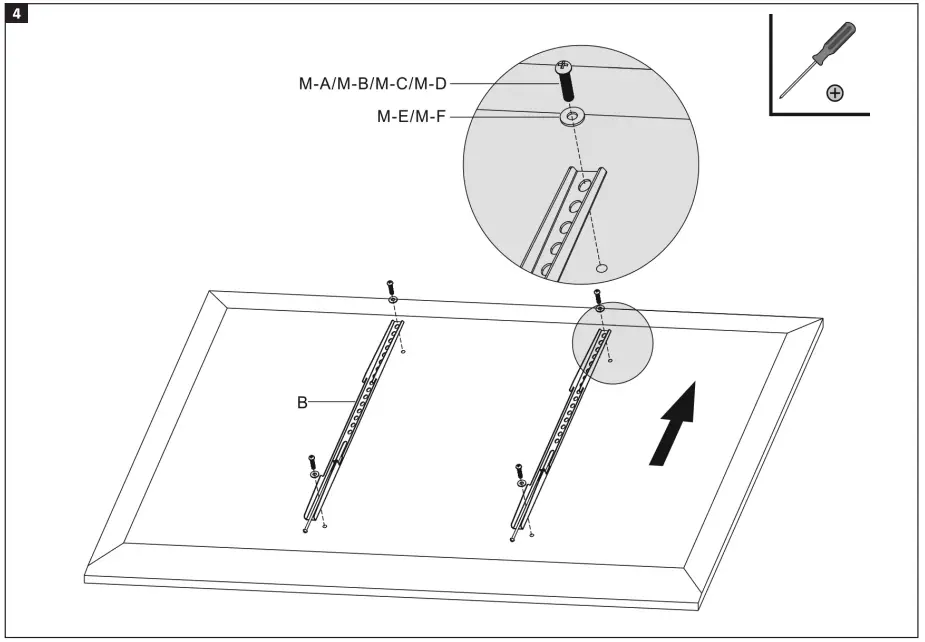 4

M-A/M-B/M-C/M-D

M-E/M-F

B