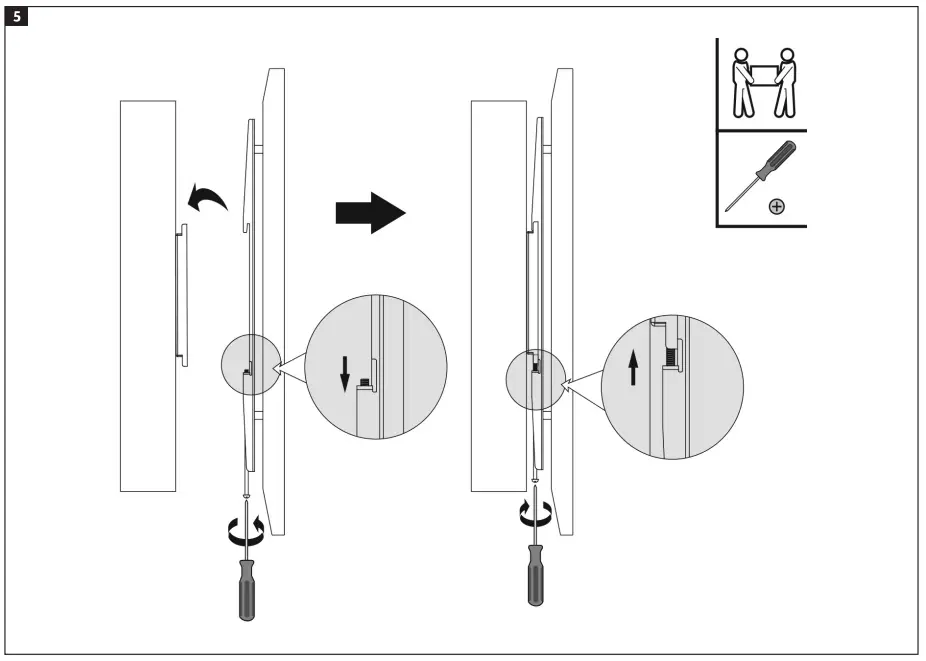 5