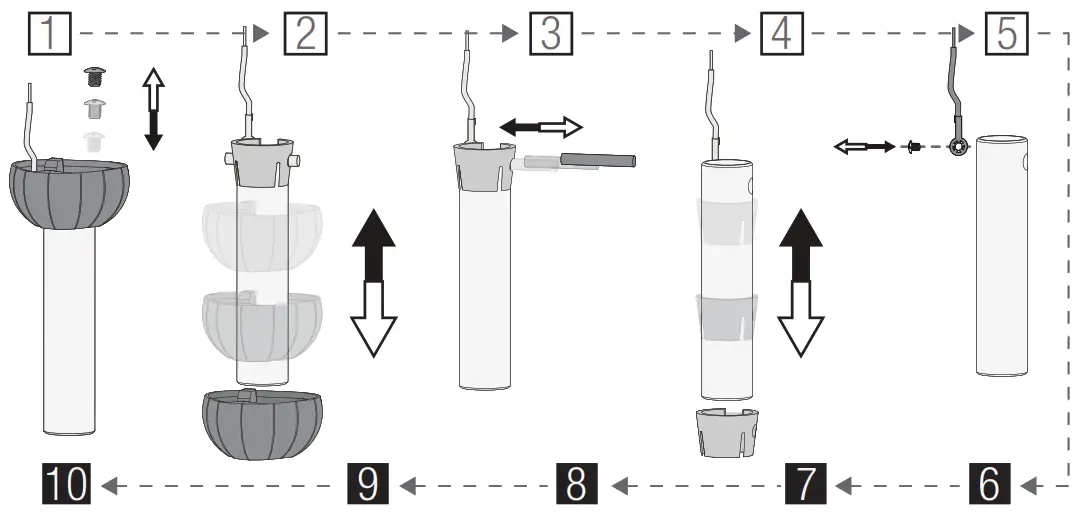 1 2 3 4 5

10 9 8 7 6