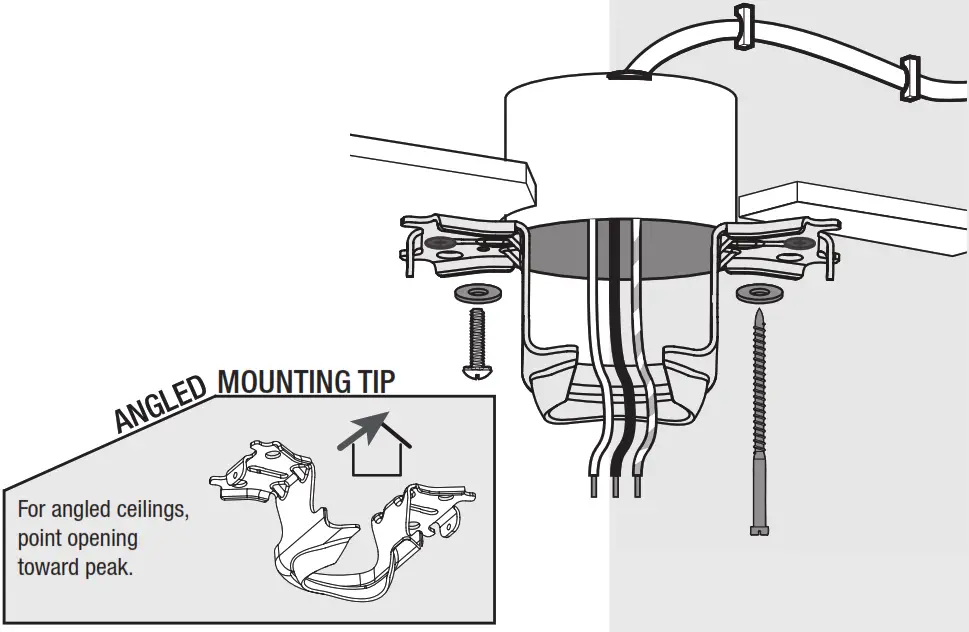 ANGLED MOUNTING TIP

For angled ceilings, point opening toward peak.