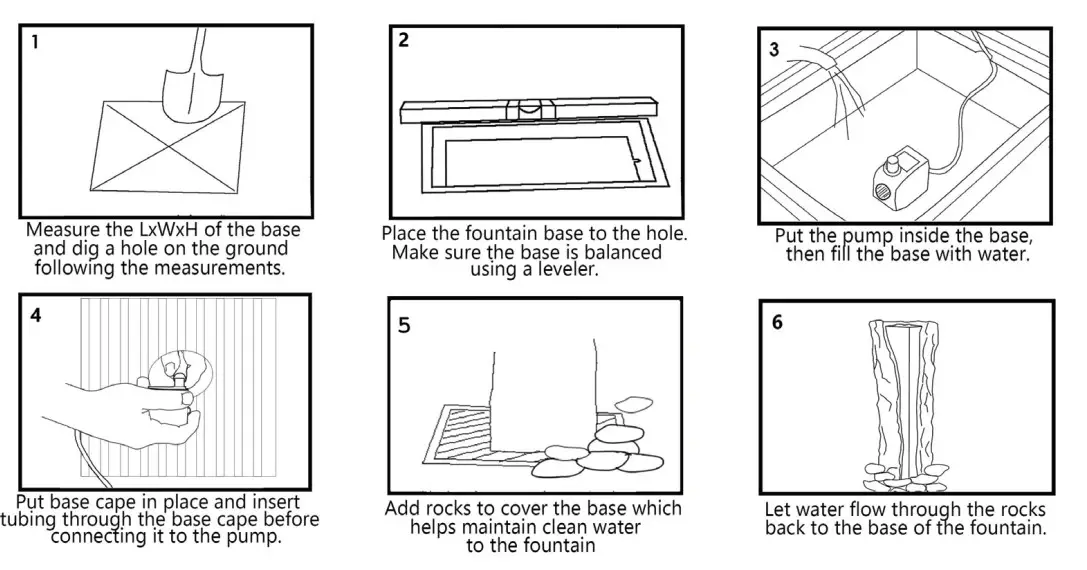 1

Measure the LxWxH of the base and dig a hole on the ground following the measurements.

2

Place the fountain base to the hole. Make sure the base is balanced using a leveler.

3

Put the pump inside the base, then fill the base with water.

4

Put base cape in place and insert tubing through the base cape before connecting it to the pump.

5

Add rocks to cover the base which helps maintain clean water to the fountain

6

Let water flow through the rocks back to the base of the fountain.