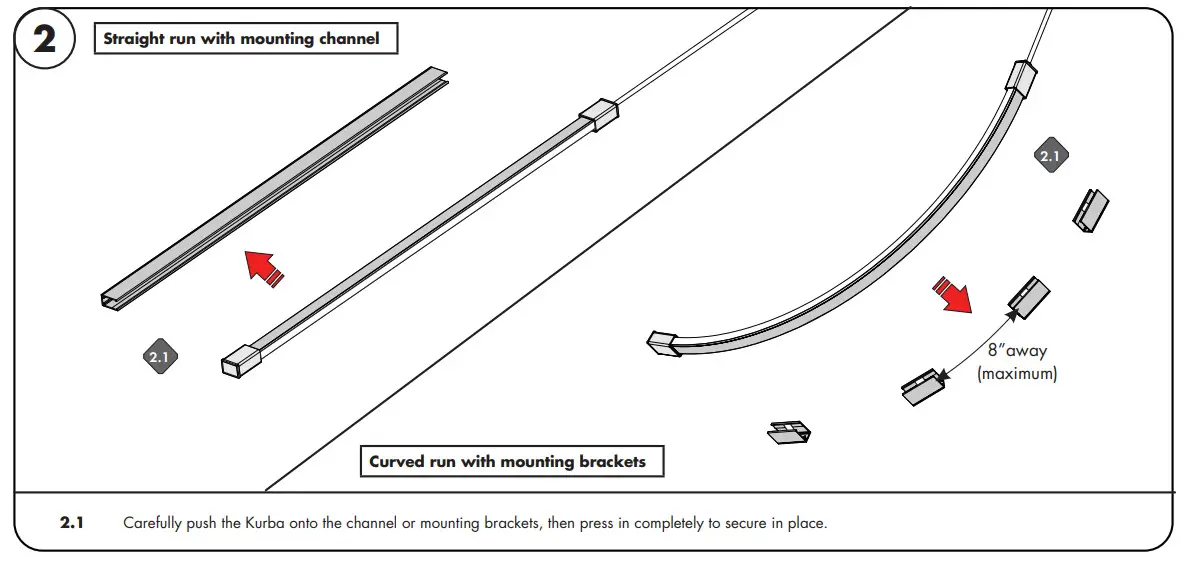 2

Straight run with mounting channel

2.1

2.1

8"away (maximum)

Curved run with mounting brackets

2.1 Carefully push the Kurba onto the channel or mounting brackets, then press in completely to secure in place.