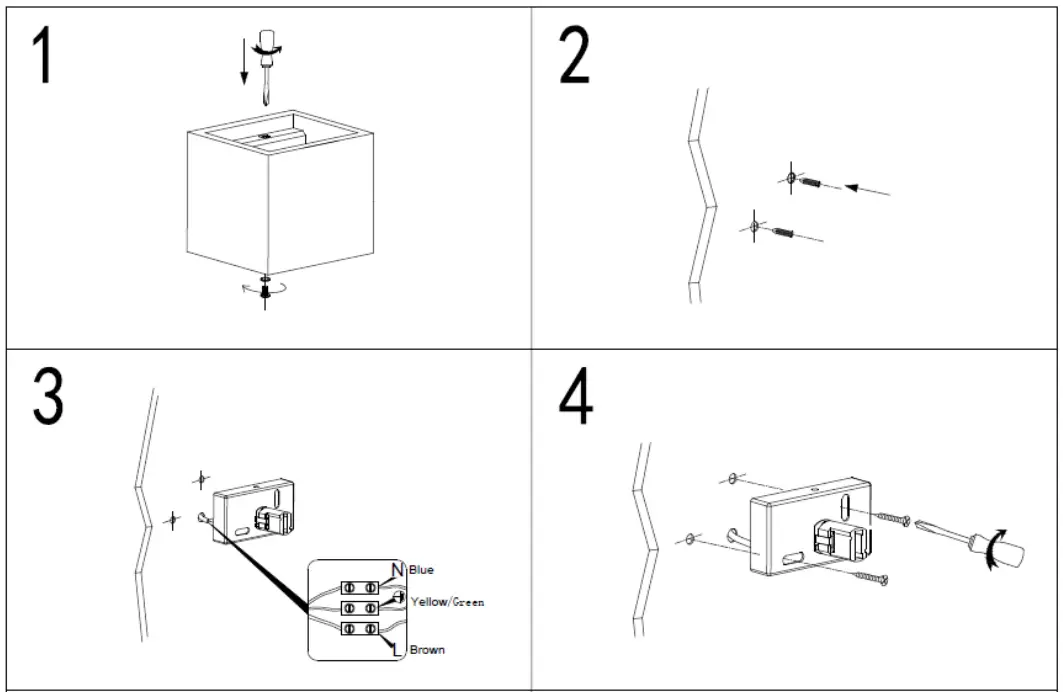 1

2

3

N Blue
Yellow/Green
L Brown

4