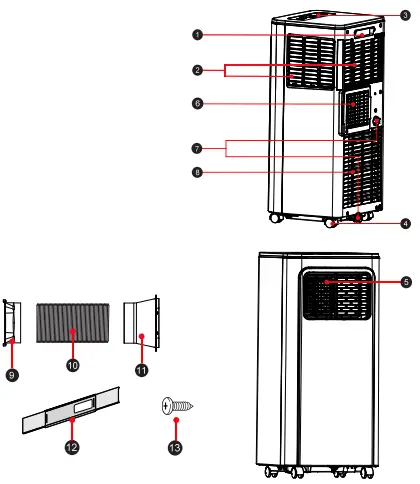 3
1
2
6
7
8
4
5
9
10
11
12
13