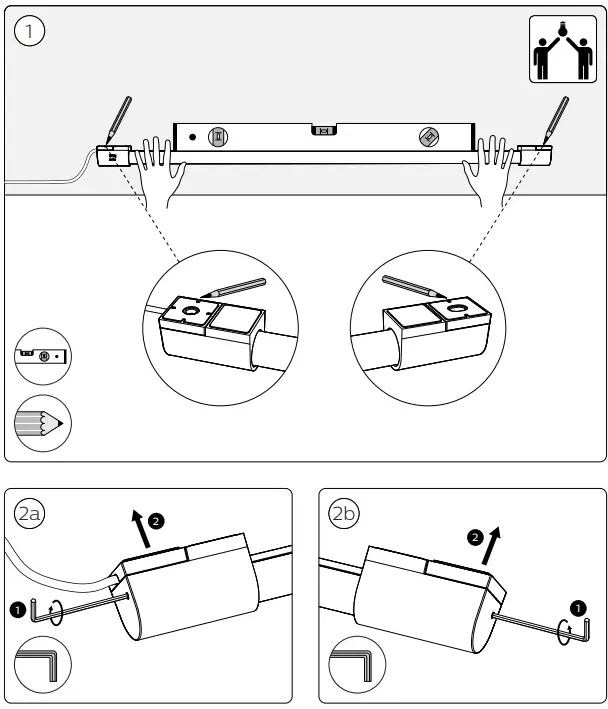 1

2a

2

1

2b

2

1