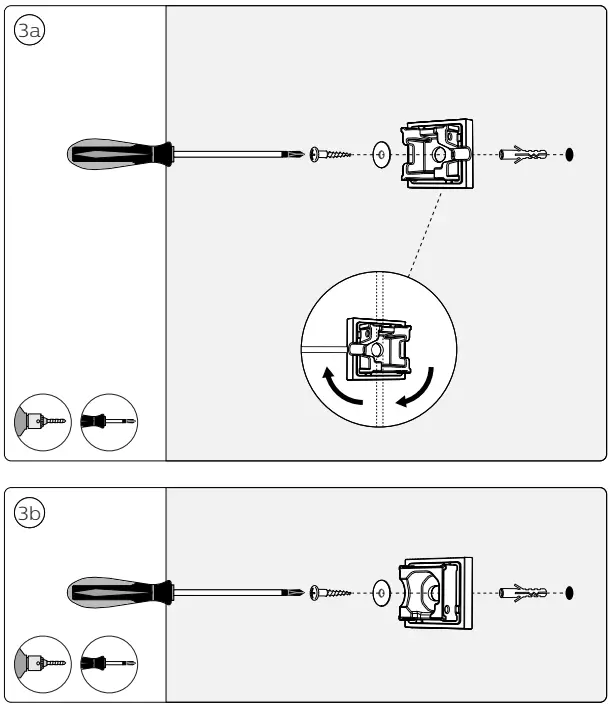 3a

3b