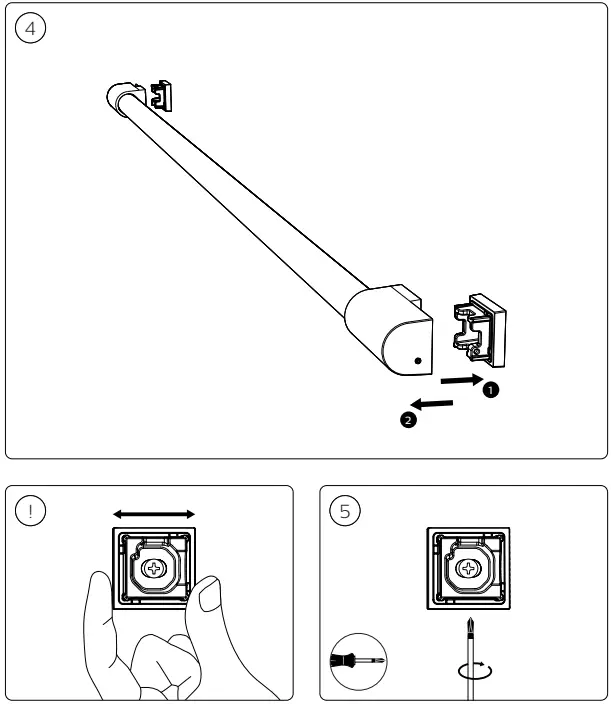 4

1

2

!

5