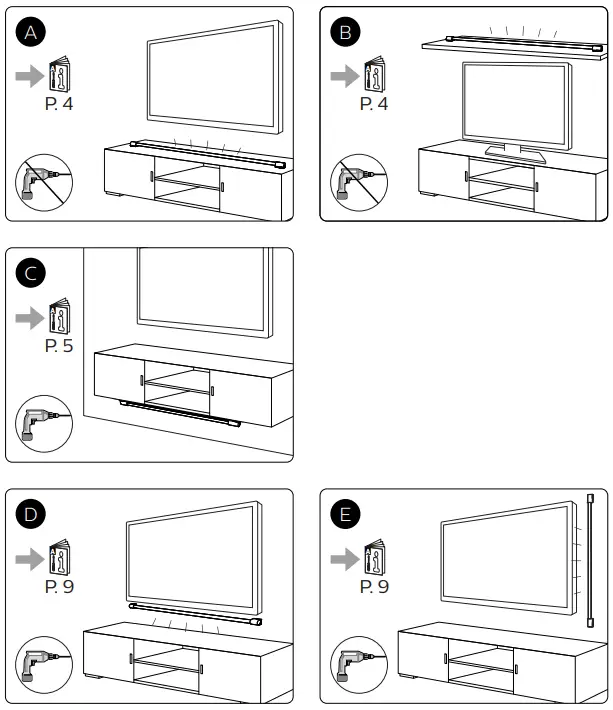 A
P. 4

B
P. 4

C
P. 5

D
P. 9

E
P. 9