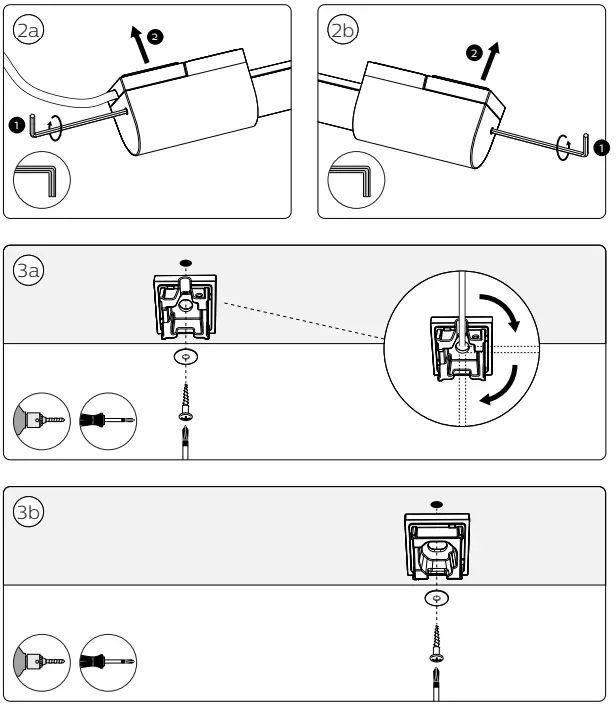 2a
2
1

2b
2
1

3a

3b