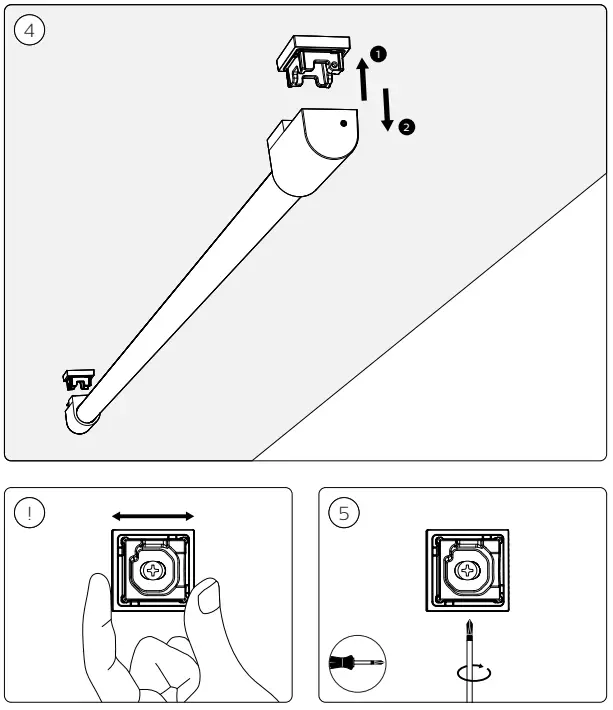 4

1

2

!

5