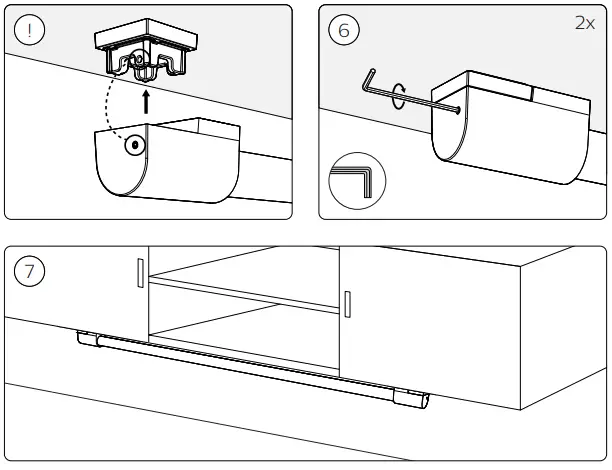 !

6

2x

7