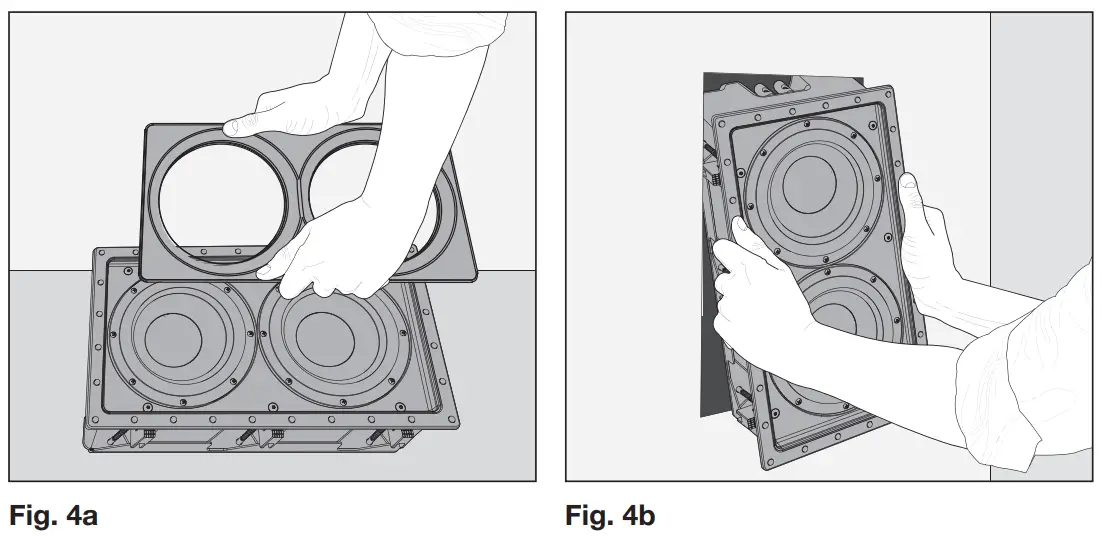 Fig. 4a

Fig. 4b