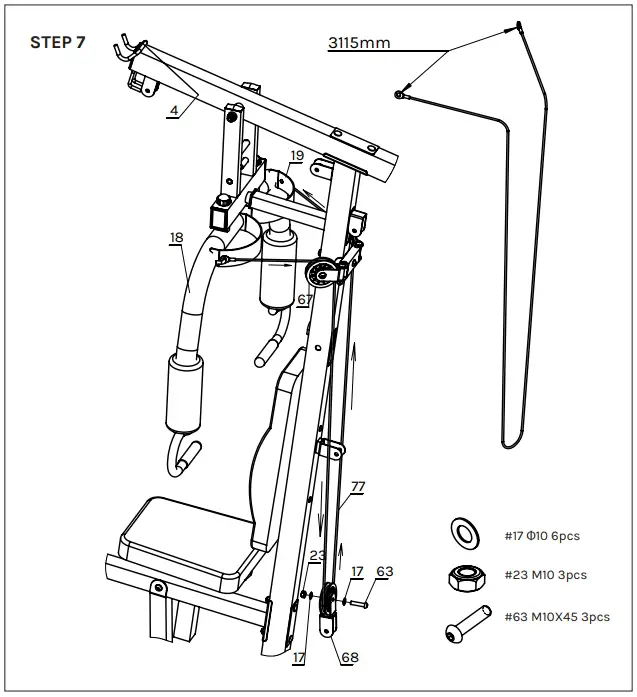 STEP 7

3115mm

4

19

18

67

77

23

17

63

17

68

#17 Φ10 6pcs

#23 M10 3pcs

#63 M10X45 3pcs