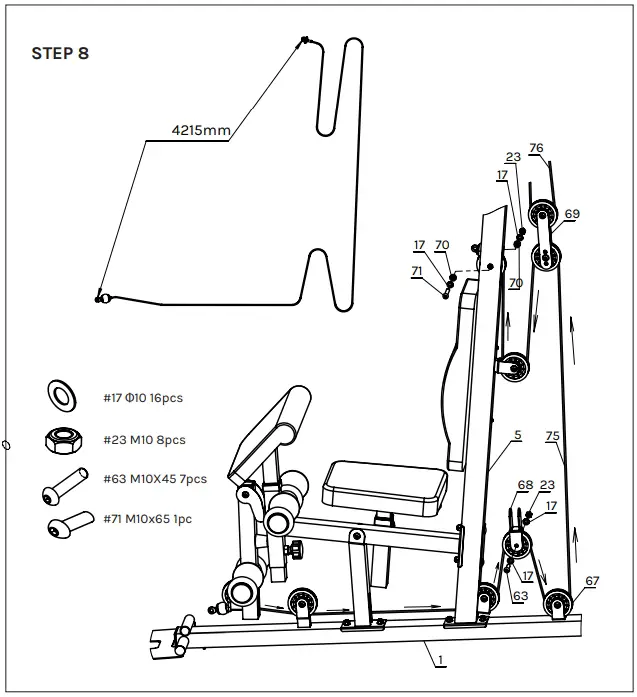 STEP 8

4215mm

#17 Φ10 16pcs

#23 M10 8pcs

#63 M10X45 7pcs

#71 M10x65 1pc

23
76
17
69
17
70
71
70
5
75
68
23
17
17
63
67
1