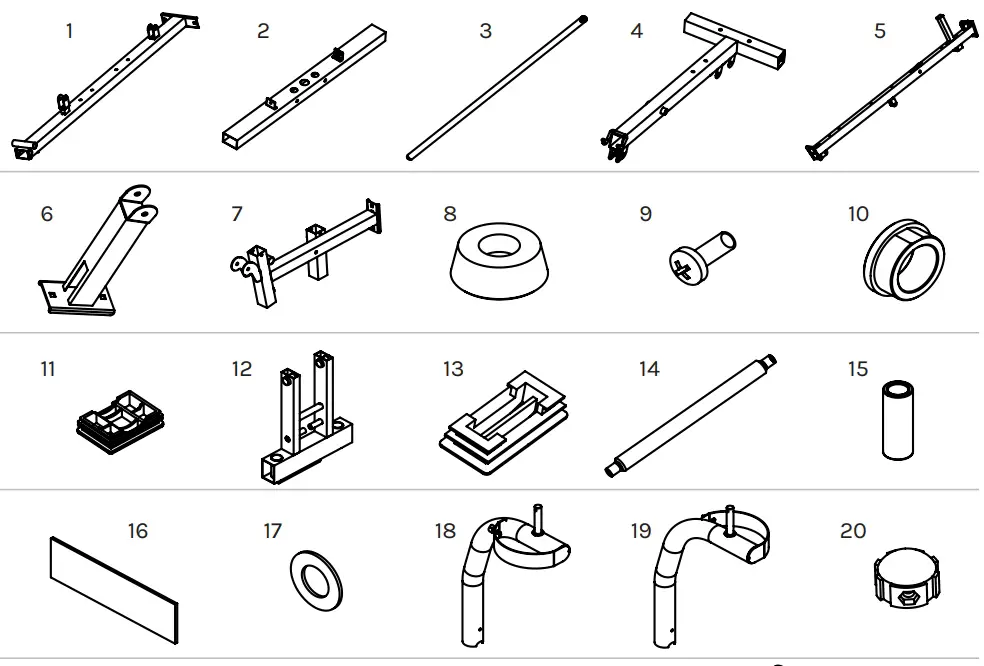 1 2 3 4 5

6 7 8 9 10

11 12 13 14 15

16 17 18 19 20