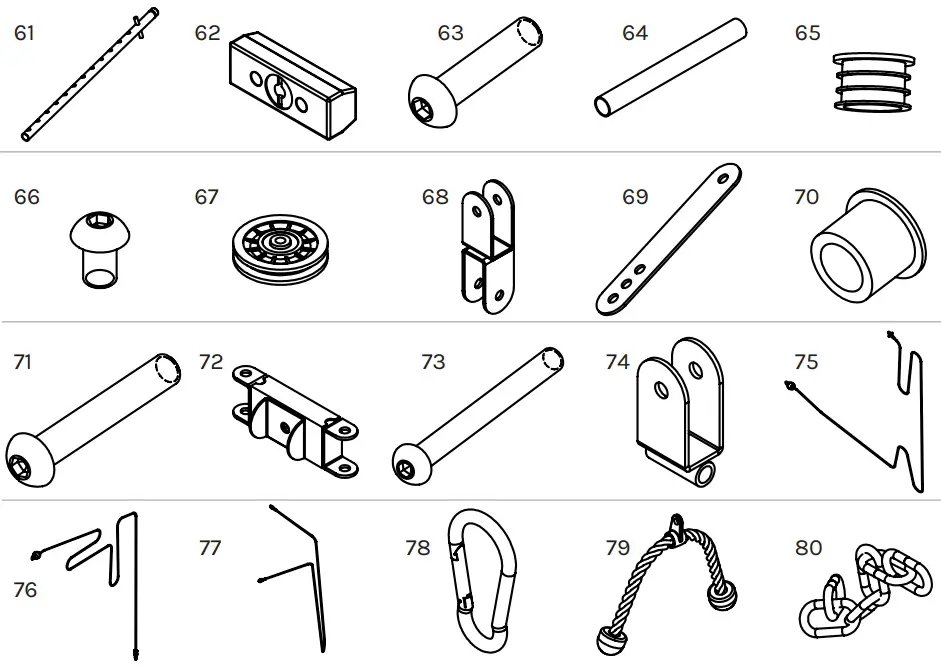 61
62
63
64
65
66
67
68
69
70
71
72
73
74
75
76
77
78
79
80