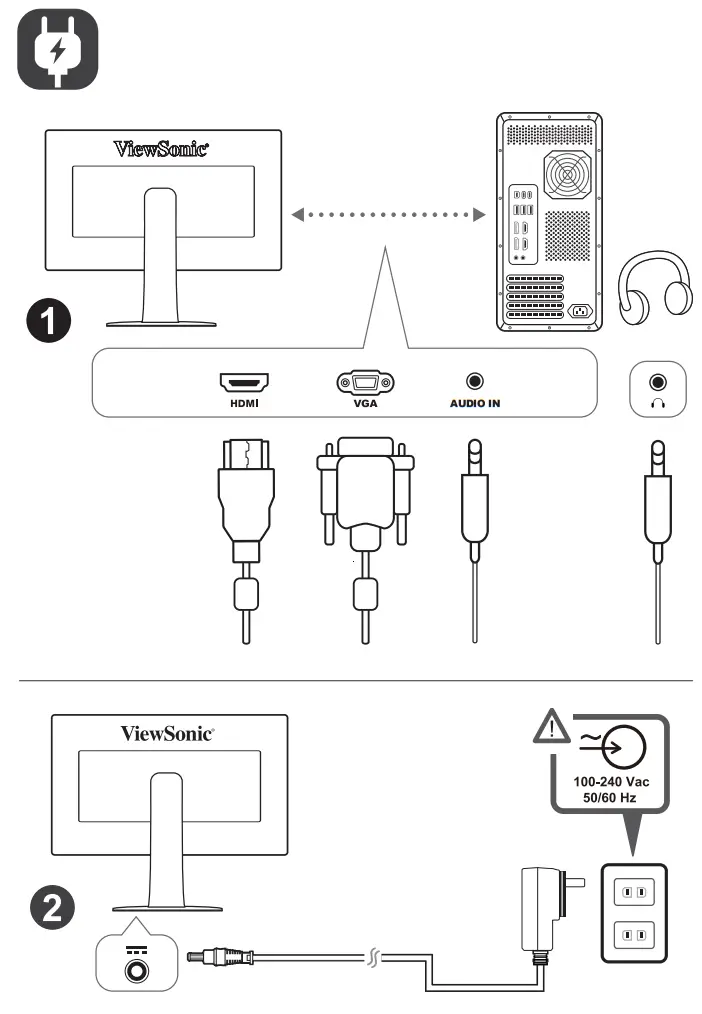 ViewSonic

1

HDMI

VGA

AUDIO IN

ViewSonic

100-240 Vac
50/60 Hz

2