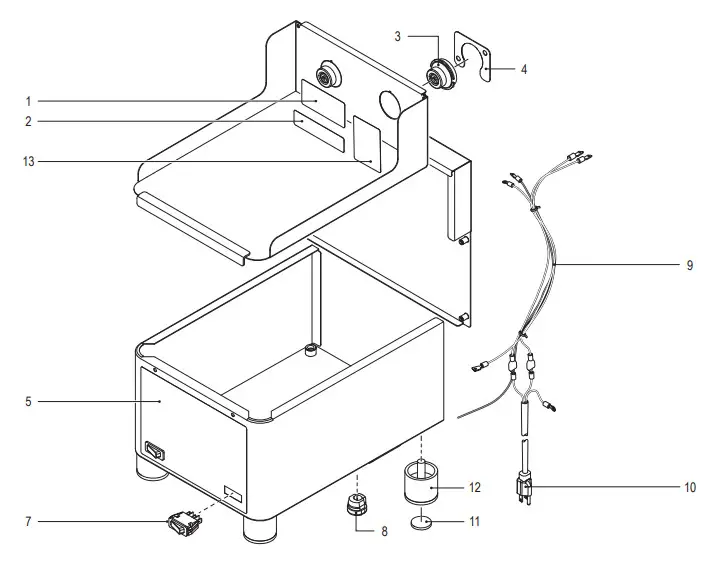 3
4
1
2
13
9
5
12
10
7
8
11