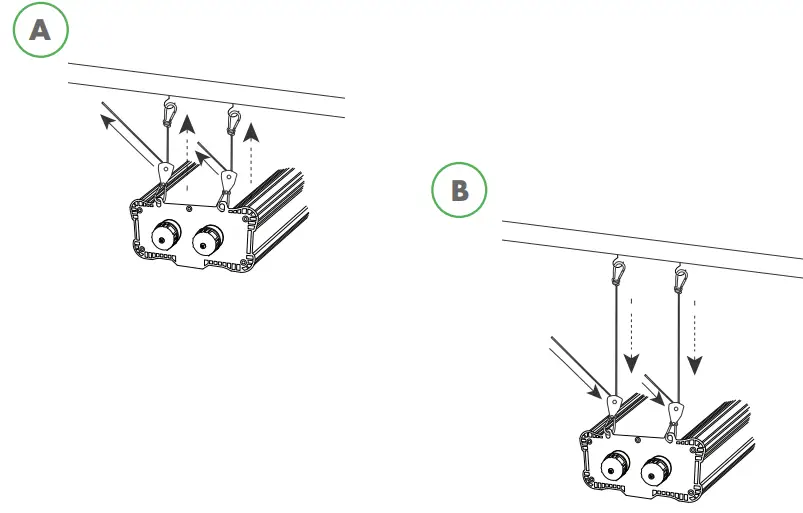 A

B