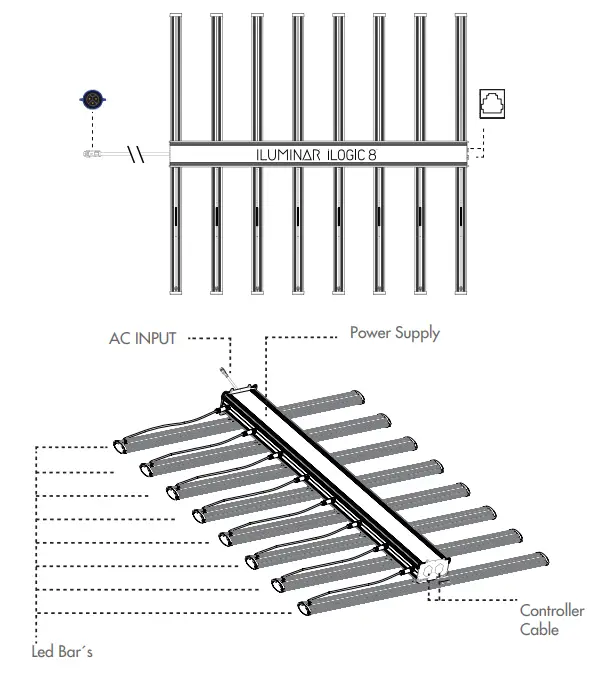 ILUMINAR ILOGIC 8

AC INPUT

Power Supply

Controller Cable

Led Bar´s