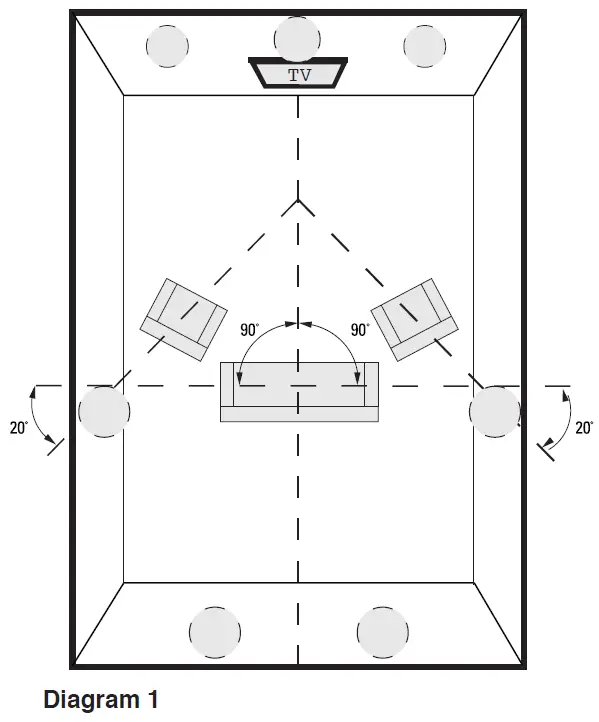 TV

90°

90°

20°

20°

Diagram 1