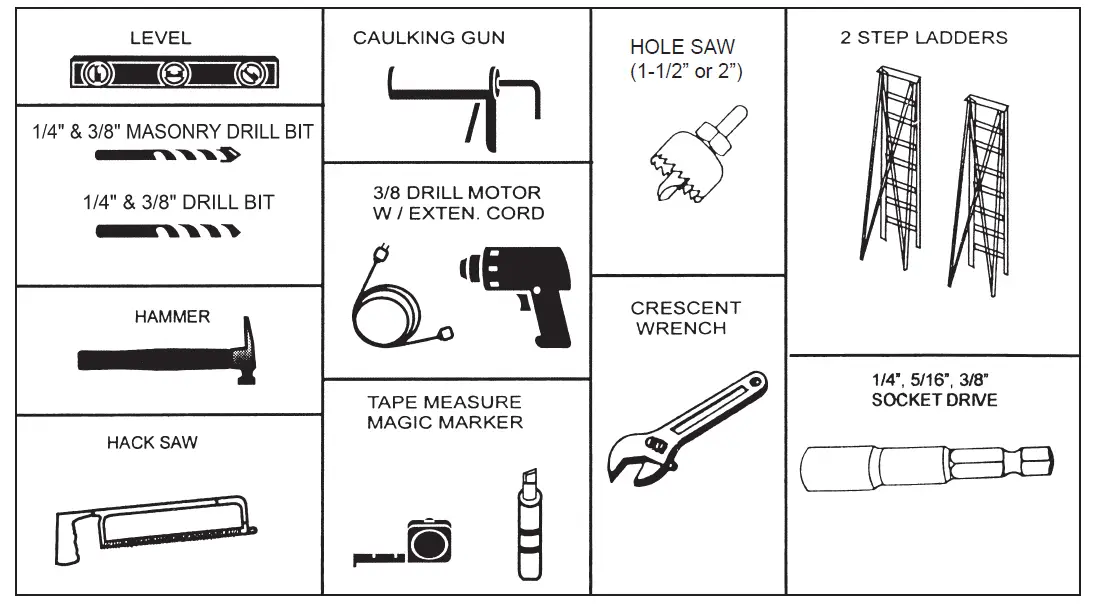 LEVEL

1/4" & 3/8" MASONRY DRILL BIT

1/4" & 3/8" DRILL BIT

HAMMER

HACK SAW

CAULKING GUN

3/8 DRILL MOTOR W / EXTEN. CORD

TAPE MEASURE MAGIC MARKER

HOLE SAW (1-1/2" or 2")

CRESCENT WRENCH

2 STEP LADDERS

1/4", 5/16", 3/8" SOCKET DRIVE