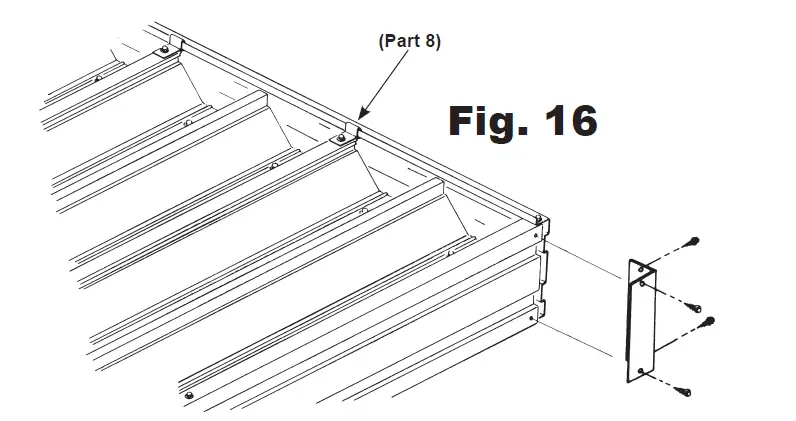 (Part 8)

Fig. 16