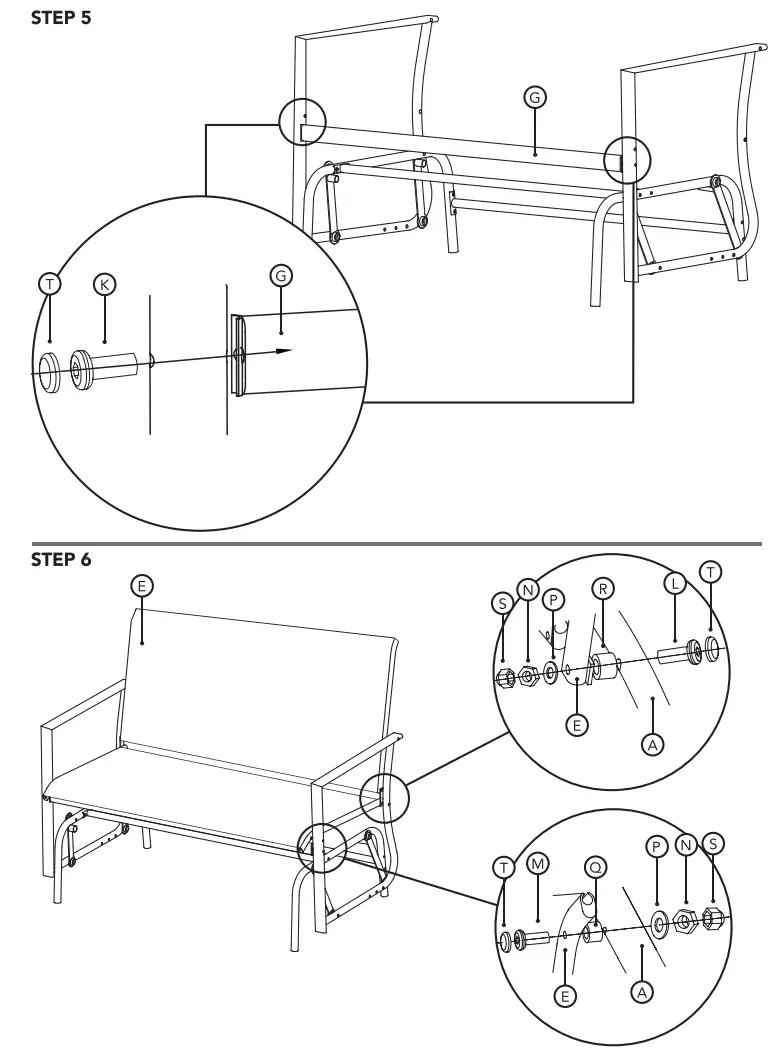 STEP 5

G

T K G

STEP 6

E

S N P R L T

E A

T M Q P N S

E A