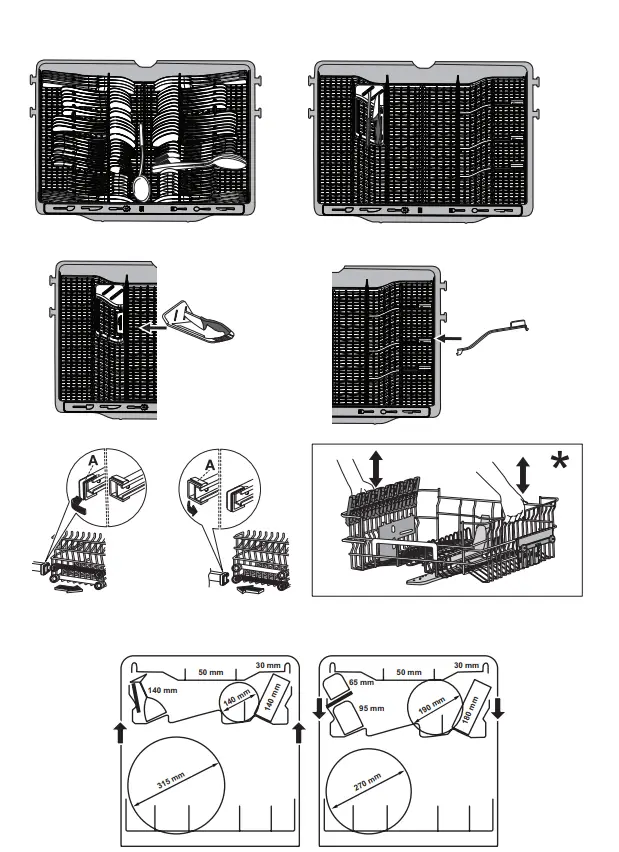 A

A

*

50 mm
30 mm
140 mm
140 mm
140 mm
315 mm

50 mm
30 mm
65 mm
95 mm
190 mm
180 mm
270 mm