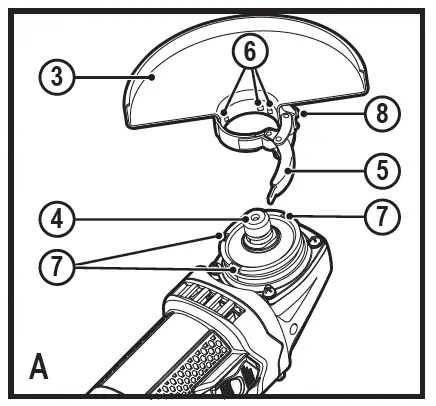 6
3
8
5
4
7
7
A