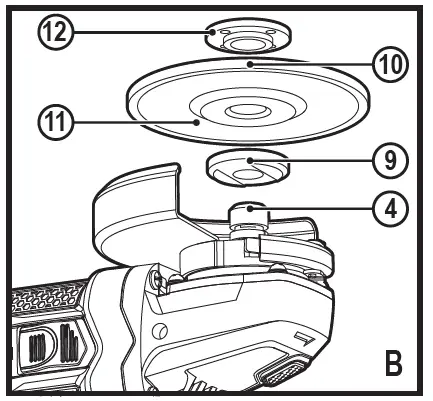 12
10
11
9
4
B