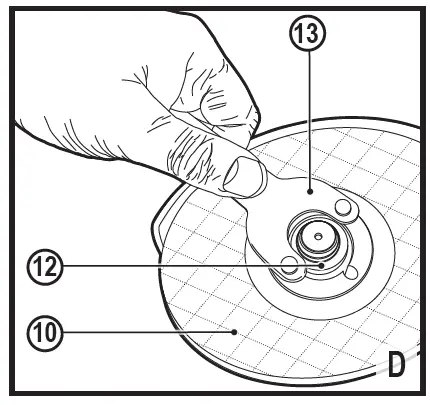 13
12
10
D