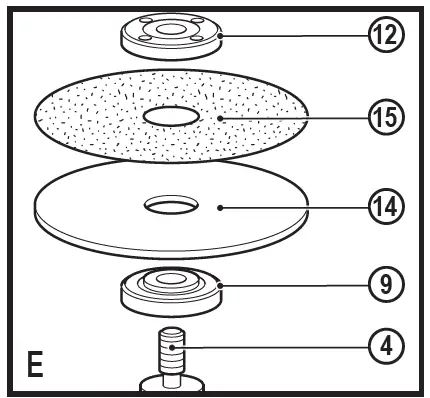 12
15
14
9
4
E