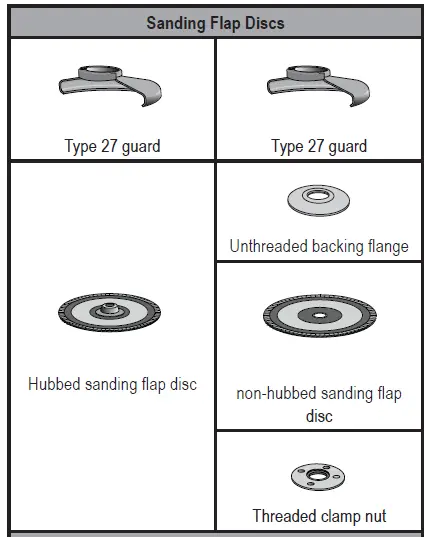 | Sanding Flap Discs | |
|---|---|
| Type 27 guard | Type 27 guard |
| Hubbed sanding flap disc | Unthreaded backing flange |
| | non-hubbed sanding flap disc |
| | Threaded clamp nut |