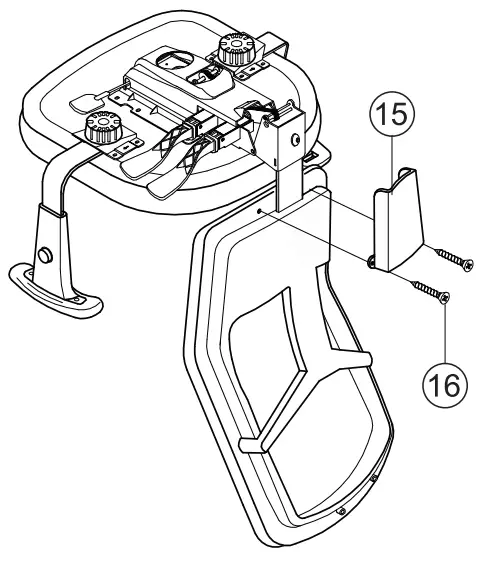 15

16