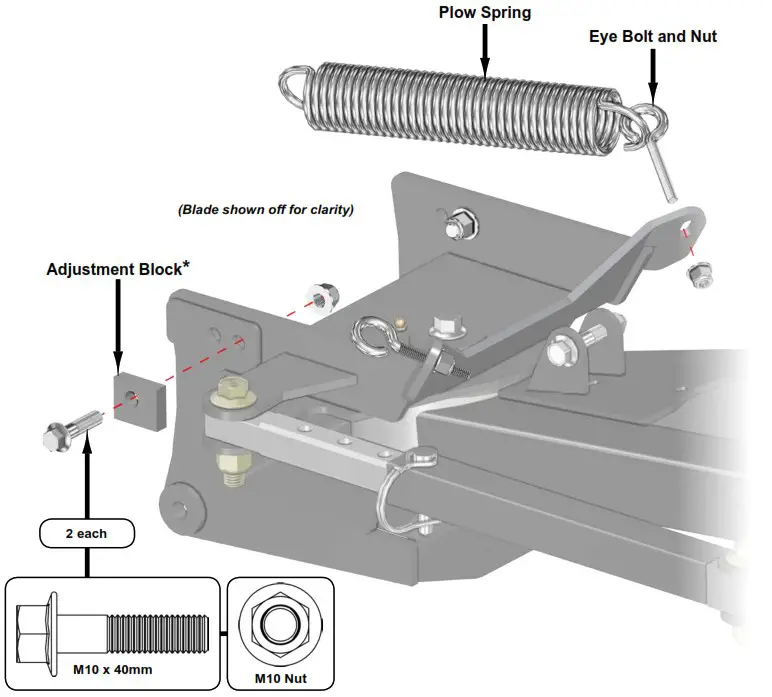 Plow Spring

Eye Bolt and Nut

(Blade shown off for clarity)

Adjustment Block*

2 each

M10 x 40mm

M10 Nut