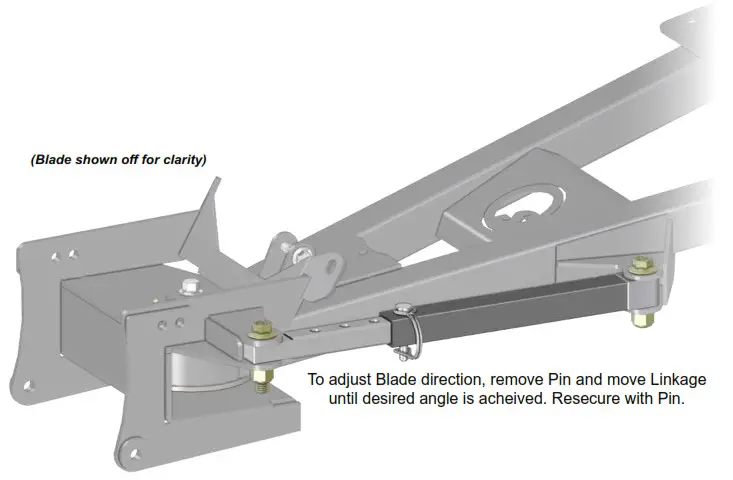 (Blade shown off for clarity)

To adjust Blade direction, remove Pin and move Linkage until desired angle is acheived. Resecure with Pin.