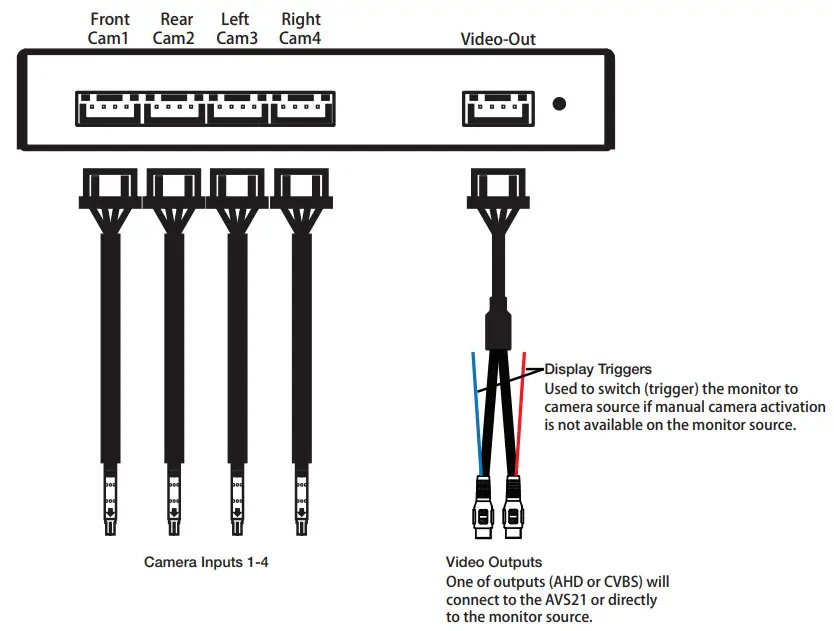 Front Cam1

Rear Cam2

Left Cam3

Right Cam4

Video-Out

Display Triggers
Used to switch (trigger) the monitor to camera source if manual camera activation is not available on the monitor source.

Camera Inputs 1-4

Video Outputs
One of outputs (AHD or CVBS) will connect to the AVS21 or directly to the monitor source.