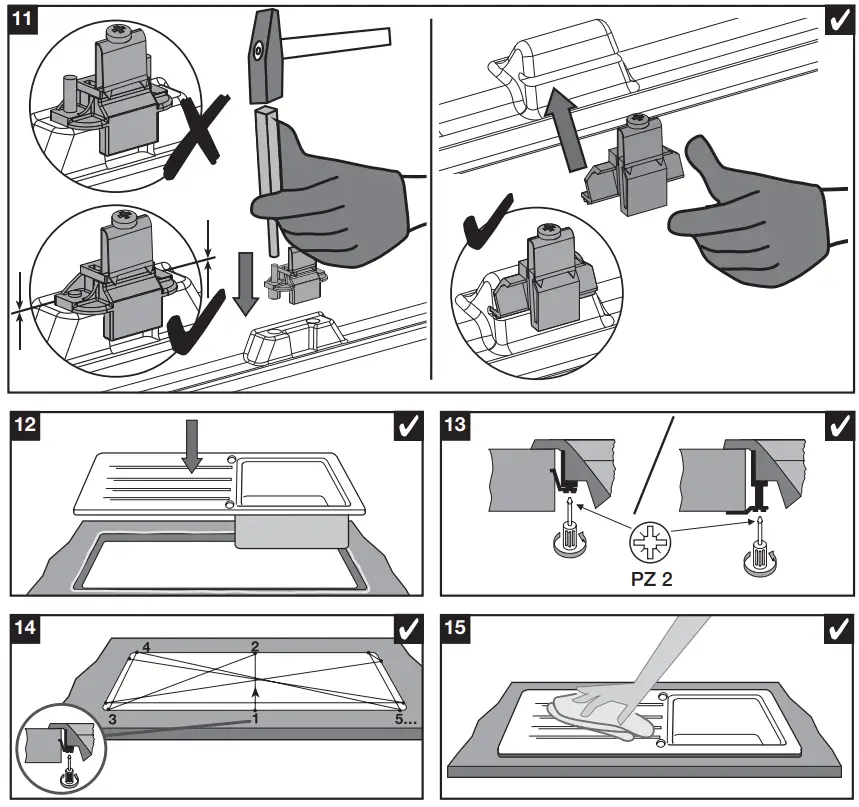 11

12

13

PZ 2

14

4
2
3
1
5...

15