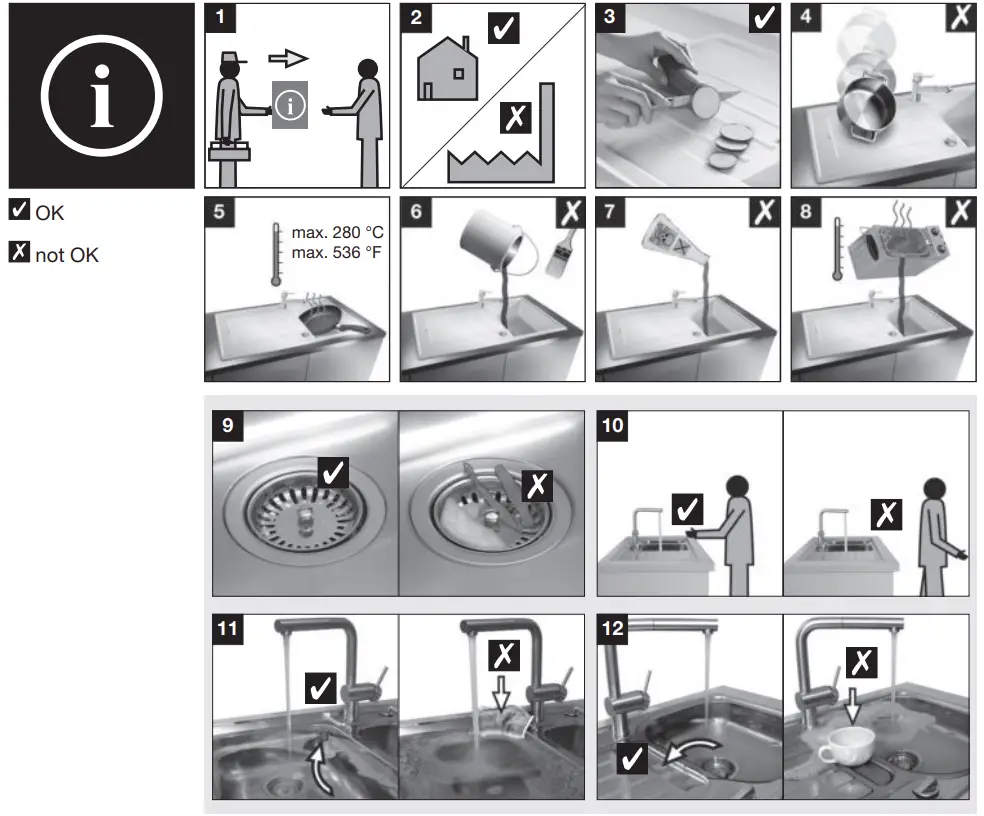 i

✓ OK

✗ not OK

1

i

2 ✓

✗

3 ✓

4 ✗

5 max. 280 °C max. 536 °F

6 ✗

7 ✗

8 ✗

9 ✓ ✗

10 ✓ ✗

11 ✓ ✗

12 ✓ ✗