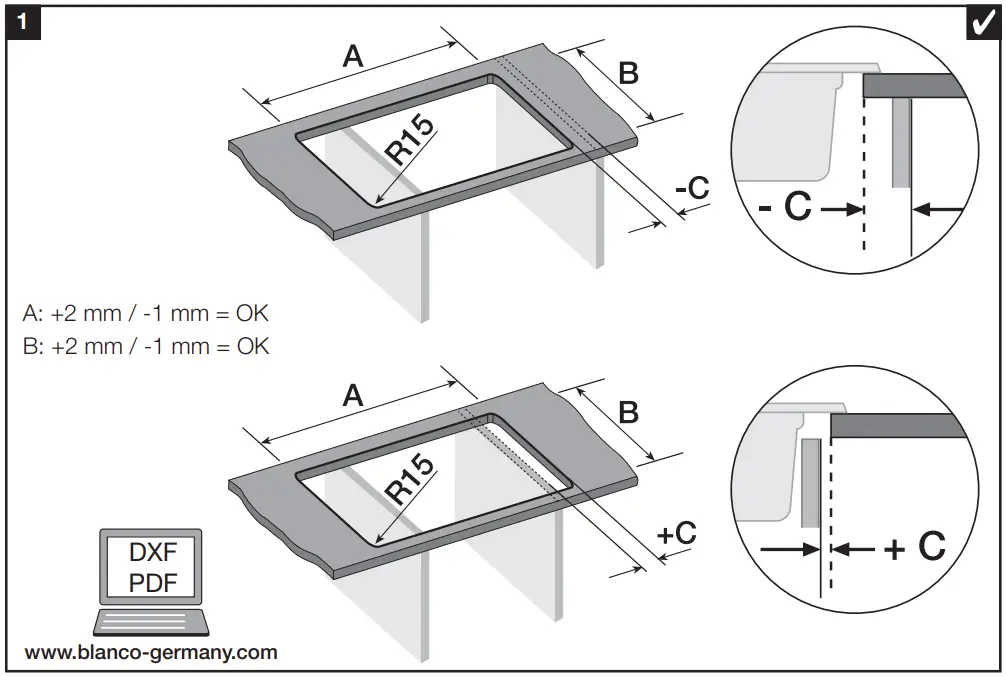 1

✓

A

B

R15

-C

- C

A: +2 mm / -1 mm = OK
B: +2 mm / -1 mm = OK

A

B

R15

+C

+ C

DXF
PDF

www.blanco-germany.com